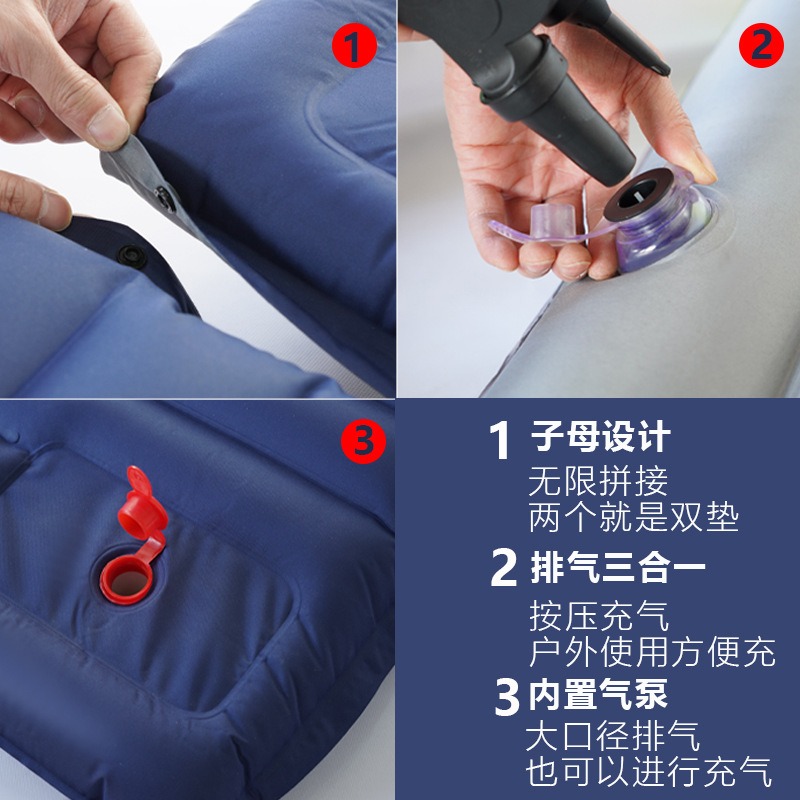 1

2

3

1 子母设计
无限拼接
两个就是双垫

2 排气三合一
按压充气
户外使用方便充

3 内置气泵
大口径排气
也可以进行充气